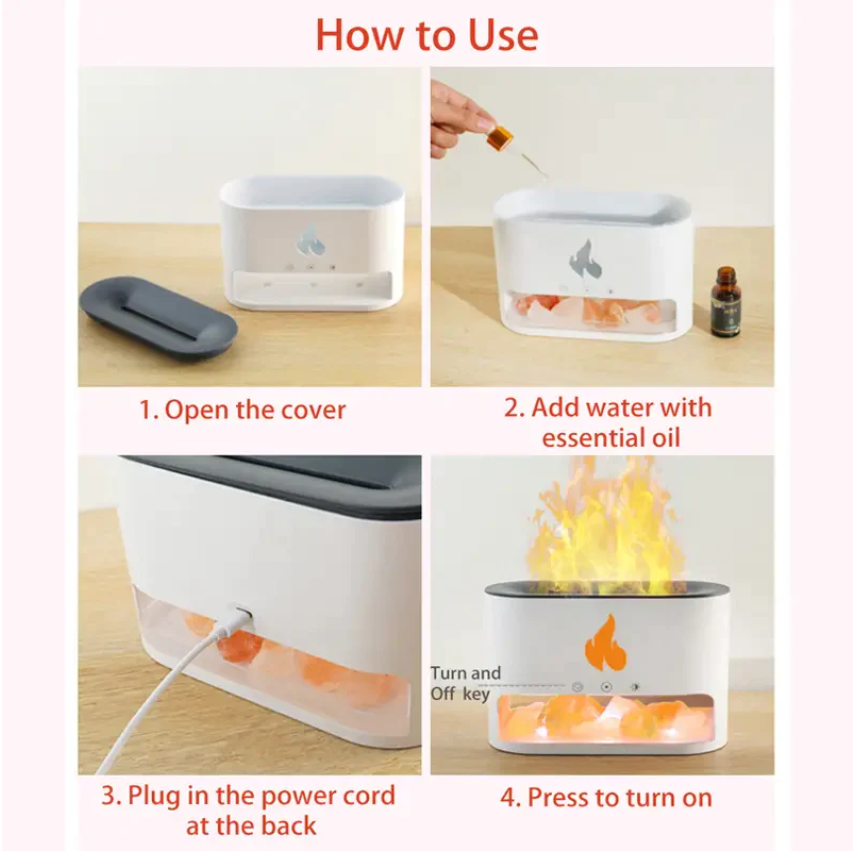 How to Use

1. Open the cover

2. Add water with essential oil

3. Plug in the power cord at the back

Turn and Off key

4. Press to turn on